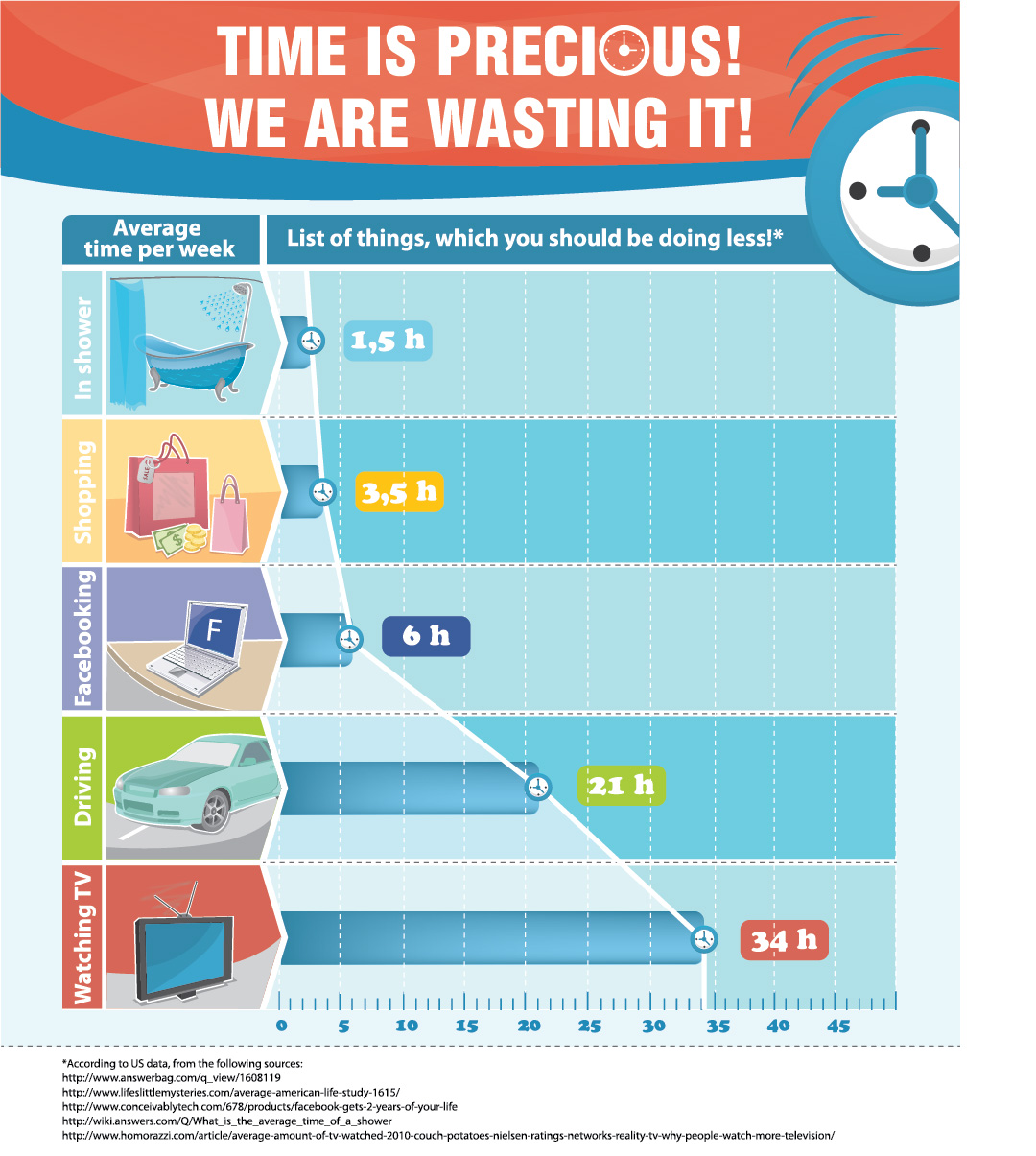 TIME IS PRECIOUS!
WE ARE WASTING IT!

Average time per week

List of things, which you should be doing less!*

In shower
1,5 h

Shopping
SALE
3,5 h

Facebooking
F
6 h

Driving
21 h

Watching TV
34 h

0 5 10 15 20 25 30 35 40 45

*According to US data, from the following sources:
http://www.answerbag.com/q_view/1608119
http://www.lifeslittlemysteries.com/average-american-life-study-1615/
http://www.conceivablytech.com/678/products/facebook-gets-2-years-of-your-life
http://wiki.answers.com/Q/What_is_the_average_time_of_a_shower
http://www.homorazzi.com/article/average-amount-of-tv-watched-2010-couch-potatoes-nielsen-ratings-networks-reality-tv-why-people-watch-more-television/